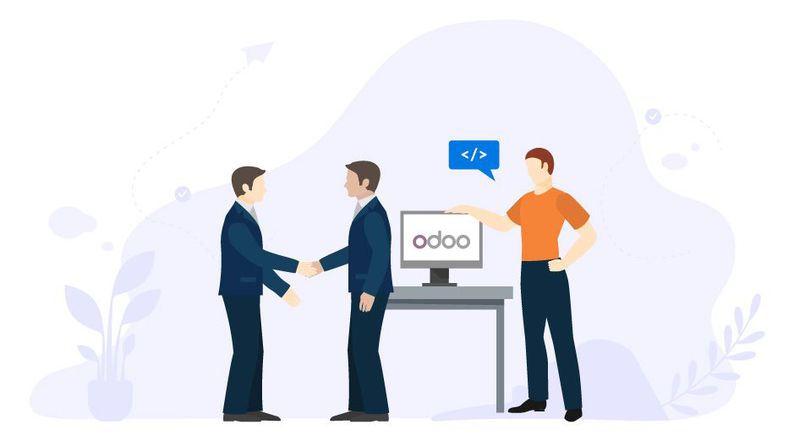 </>

odoo